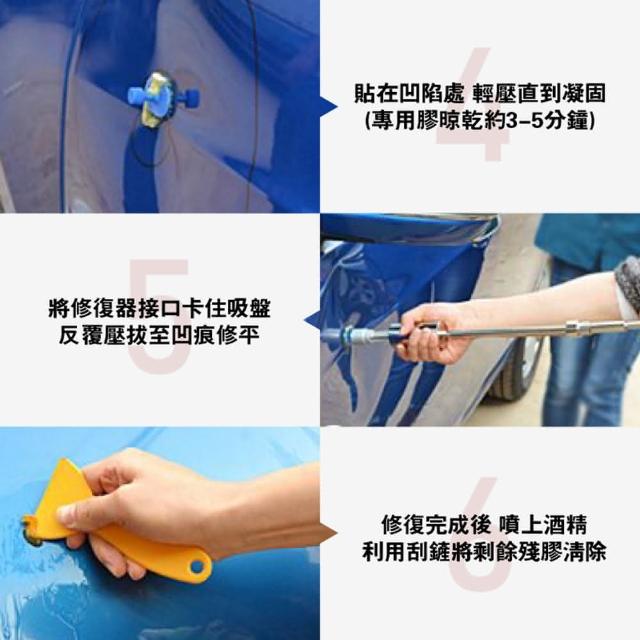 4
貼在凹陷處 輕壓直到凝固
(專用膠晾乾約3-5分鐘)

5
將修復器接口卡住吸盤
反覆壓拔至凹痕修平

6
修復完成後 噴上酒精
利用刮鏟將剩餘殘膠清除