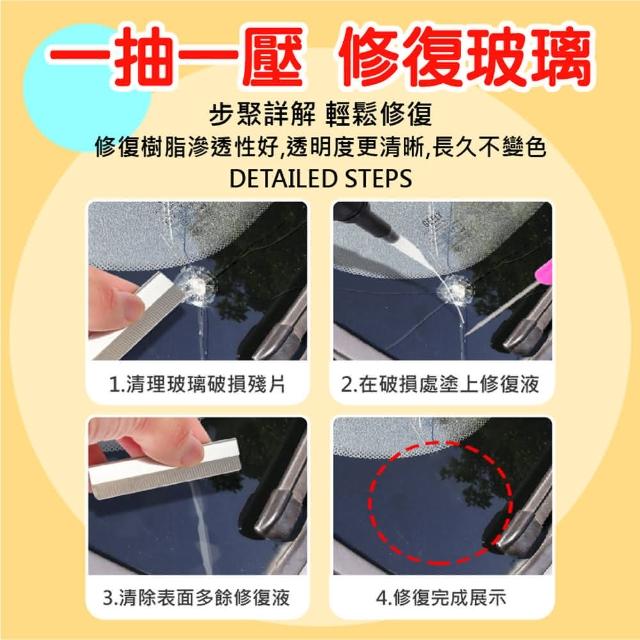 一抽一壓 修復玻璃

步聚詳解 輕鬆修復
修復樹脂滲透性好,透明度更清晰,長久不變色
DETAILED STEPS

1.清理玻璃破損殘片

2.在破損處塗上修復液

3.清除表面多餘修復液

4.修復完成展示