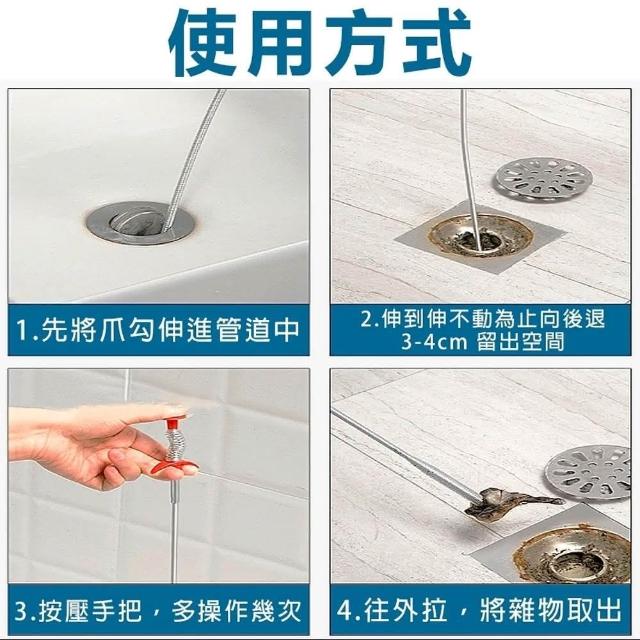 使用方式

1.先將爪勾伸進管道中

2.伸到伸不動為止向後退 3-4cm 留出空間

3.按壓手把，多操作幾次

4.往外拉，將雜物取出