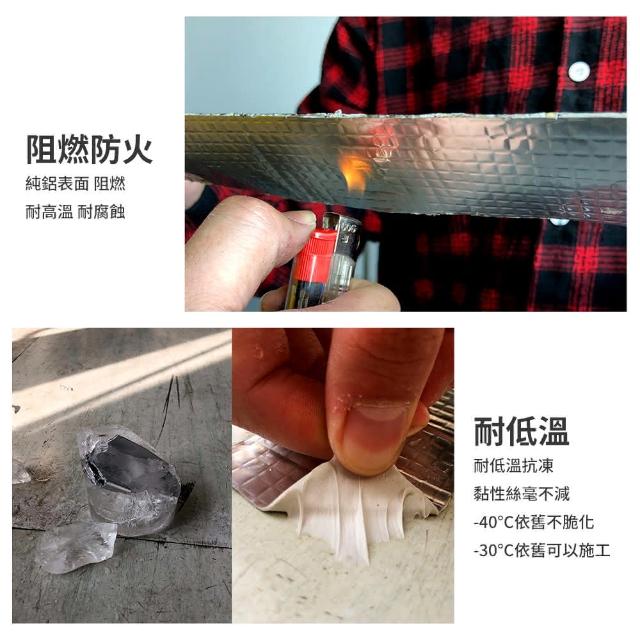 阻燃防火

純鋁表面 阻燃

耐高溫 耐腐蝕

耐低溫

耐低溫抗凍

黏性絲毫不減

-40°C依舊不脆化

-30°C依舊可以施工