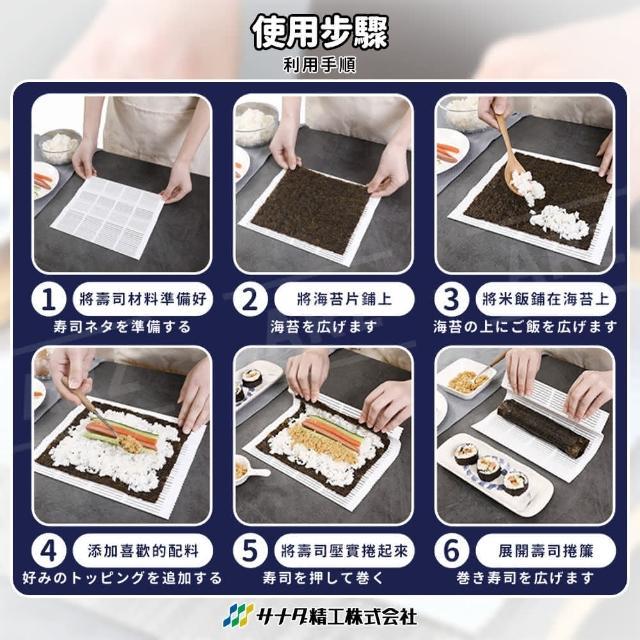 使用步驟
利用手順

1 將壽司材料準備好
寿司ネタを準備する

2 將海苔片鋪上
海苔を広げます

3 將米飯鋪在海苔上
海苔の上にご飯を広げます

4 添加喜歡的配料
好みのトッピングを追加する

5 將壽司壓實捲起來
寿司を押して巻く

6 展開壽司捲簾
巻き寿司を広げます

サナダ精工株式会社