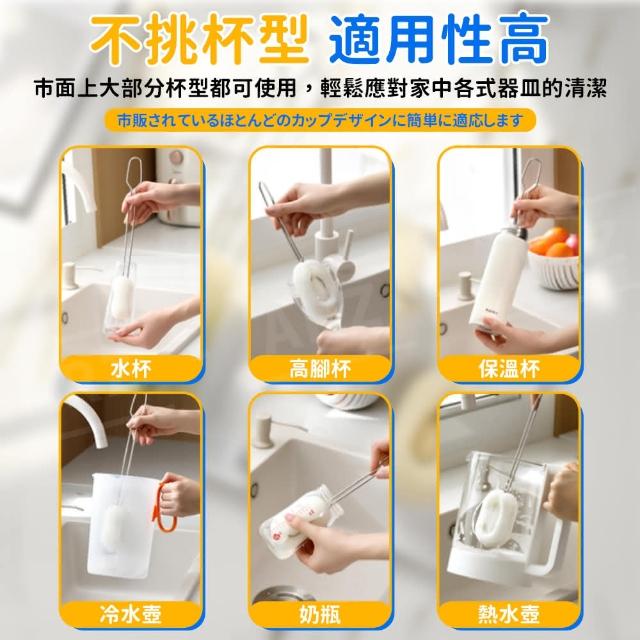 不挑杯型 適用性高

市面上大部分杯型都可使用，輕鬆應對家中各式器皿的清潔

市販されているほとんどのカップデザインに簡単に適応します

水杯

高腳杯

保溫杯

冷水壺

奶瓶

熱水壺