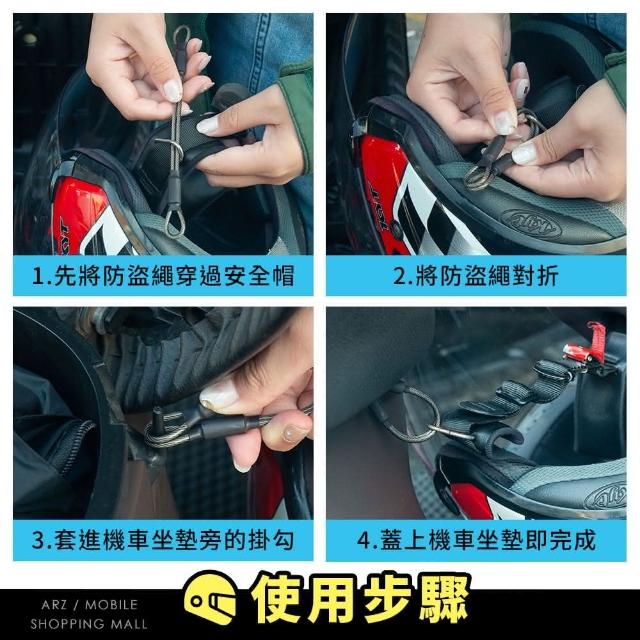 1.先將防盜繩穿過安全帽

2.將防盜繩對折

3.套進機車坐墊旁的掛勾

4.蓋上機車坐墊即完成

ARZ / MOBILE
SHOPPING MALL

使用步驟