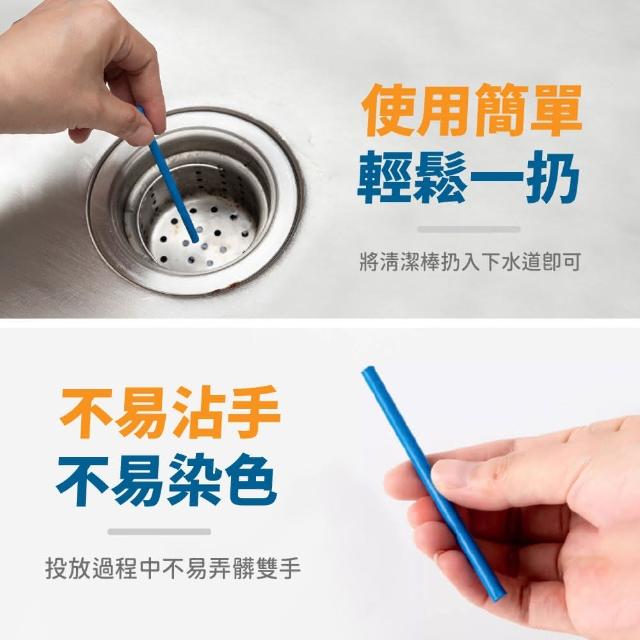 使用簡單
輕鬆一扔

將清潔棒扔入下水道即可

不易沾手
不易染色

投放過程中不易弄髒雙手