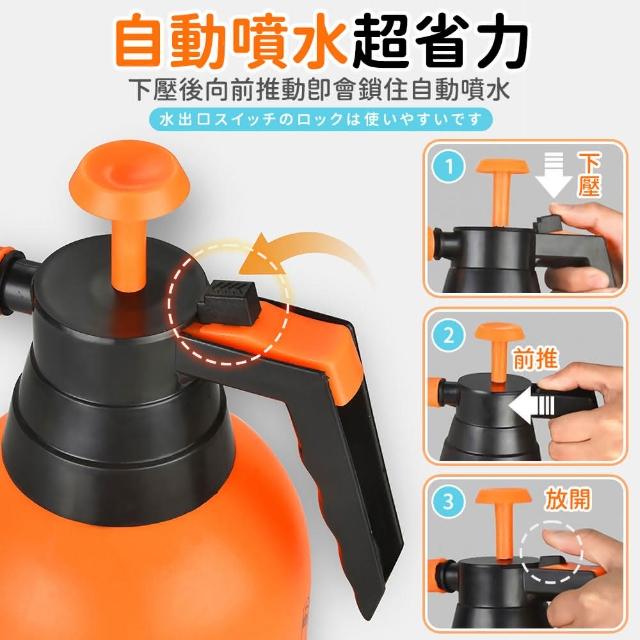 自動噴水超省力
下壓後向前推動即會鎖住自動噴水
水出口スイッチのロックは使いやすいです

1
下壓

2
前推

3
放開