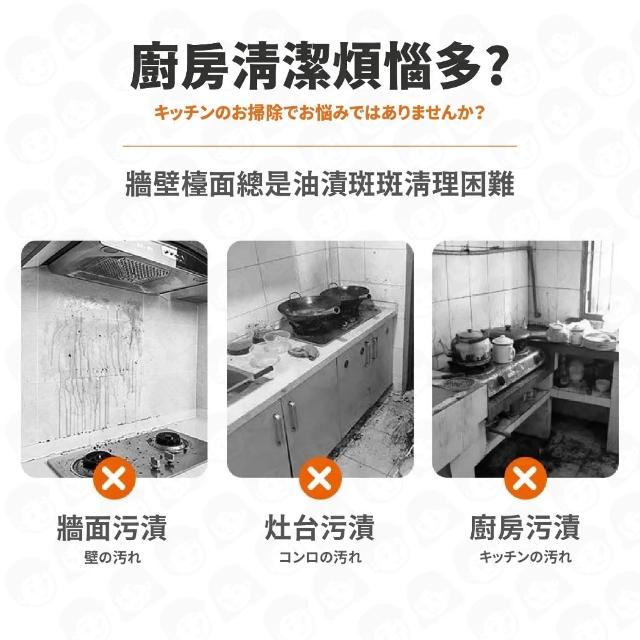 廚房清潔煩惱多?

キッチンのお掃除でお悩みではありませんか?

牆壁檯面總是油漬斑斑清理困難

牆面污漬
壁の汚れ

灶台污漬
コンロの汚れ

廚房污漬
キッチンの汚れ