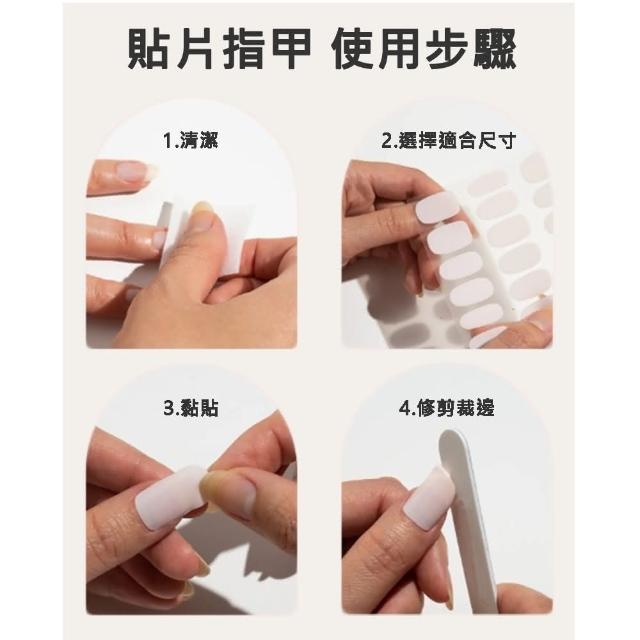 貼片指甲 使用步驟

1.清潔

2.選擇適合尺寸

3.黏貼

4.修剪裁邊