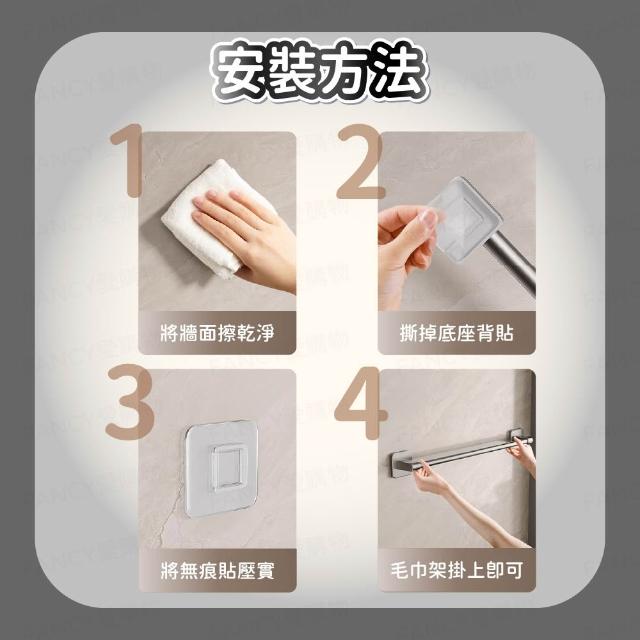 安裝方法

1

將牆面擦乾淨

2

撕掉底座背貼

3

將無痕貼壓實

4

毛巾架掛上即可