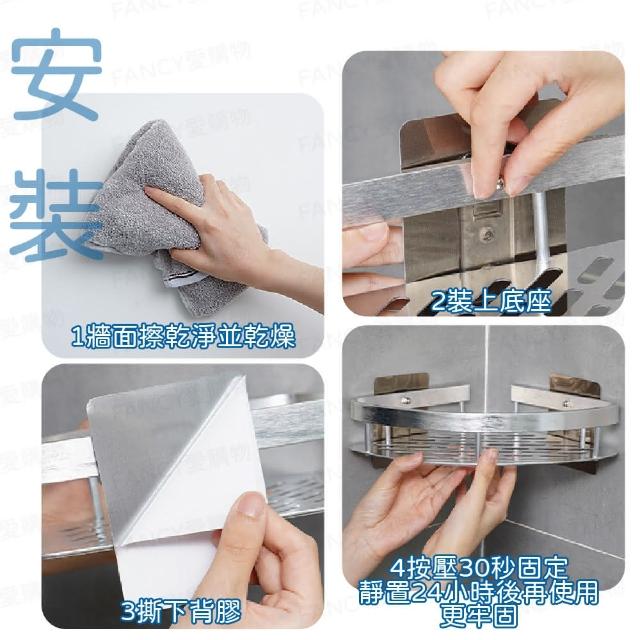 安裝

FANCY愛購物

1牆面擦乾淨並乾燥

2裝上底座

3撕下背膠

4按壓30秒固定
靜置24小時後再使用
更牢固