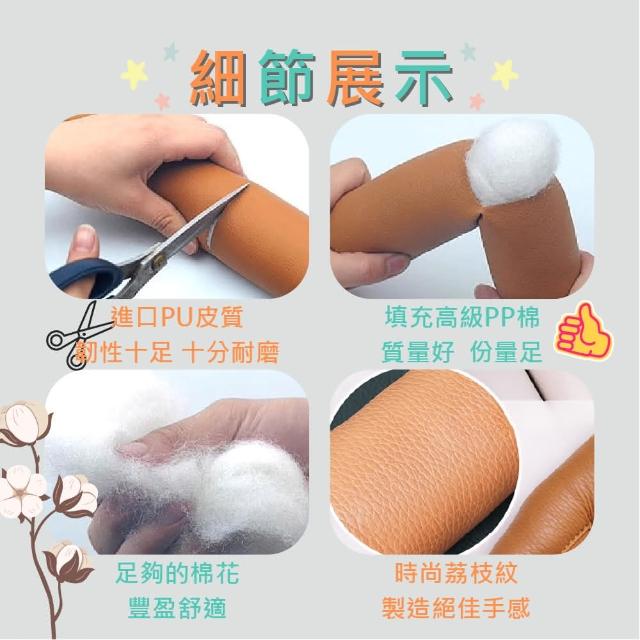 細節展示

進口PU皮質
韌性十足 十分耐磨

填充高級PP棉
質量好 份量足

足夠的棉花
豐盈舒適

時尚荔枝紋
製造絕佳手感