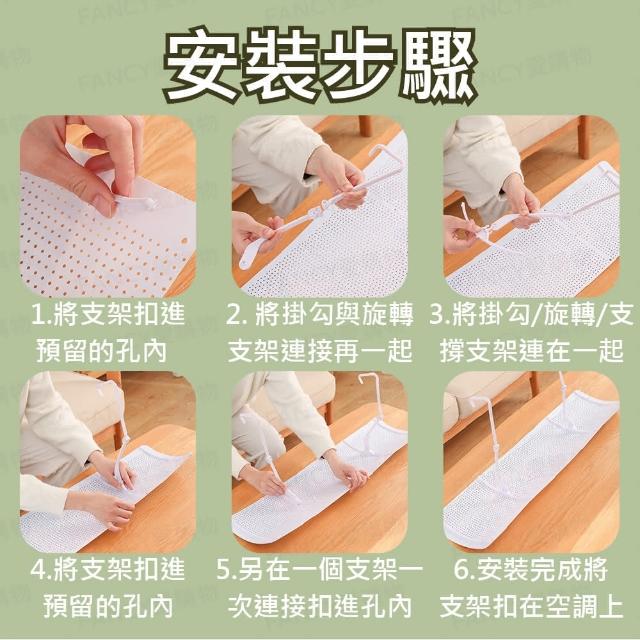 安裝步驟

1.將支架扣進預留的孔內

2. 將掛勾與旋轉支架連接再一起

3.將掛勾/旋轉/支撐支架連在一起

4.將支架扣進預留的孔內

5.另在一個支架一次連接扣進孔內

6.安裝完成將支架扣在空調上