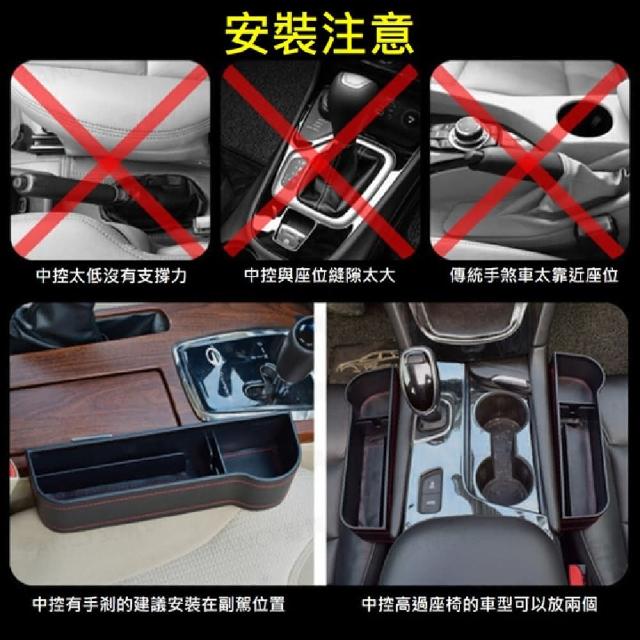 安裝注意

中控太低沒有支撐力

中控與座位縫隙太大

傳統手煞車太靠近座位

中控有手剎的建議安裝在副駕位置

中控高過座椅的車型可以放兩個