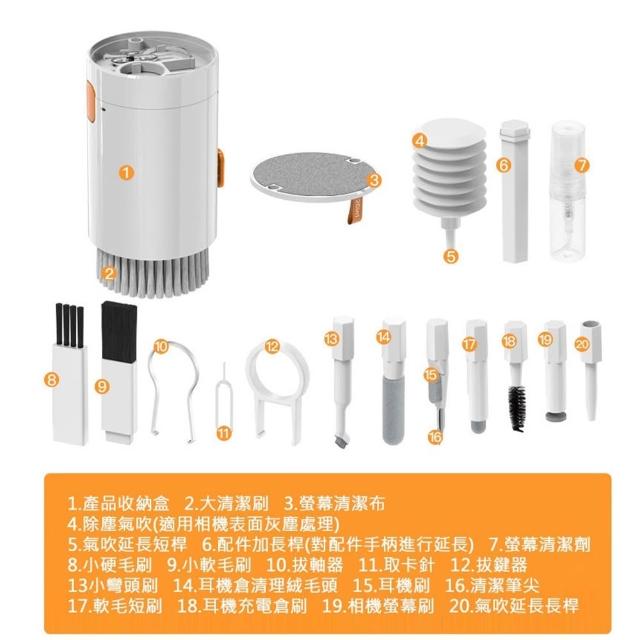 1
2
3
4
5
6
7
8
9
10
11
12
13
14
15
16
17
18
19
20

1.產品收納盒 2.大清潔刷 3.螢幕清潔布
4.除塵氣吹(適用相機表面灰塵處理)
5.氣吹延長短桿 6.配件加長桿(對配件手柄進行延長) 7.螢幕清潔劑
8.小硬毛刷 9.小軟毛刷 10.拔軸器 11.取卡針 12.拔鍵器
13小彎頭刷 14.耳機倉清理絨毛頭 15.耳機刷 16.清潔筆尖
17.軟毛短刷 18.耳機充電倉刷 19.相機螢幕刷 20.氣吹延長長桿