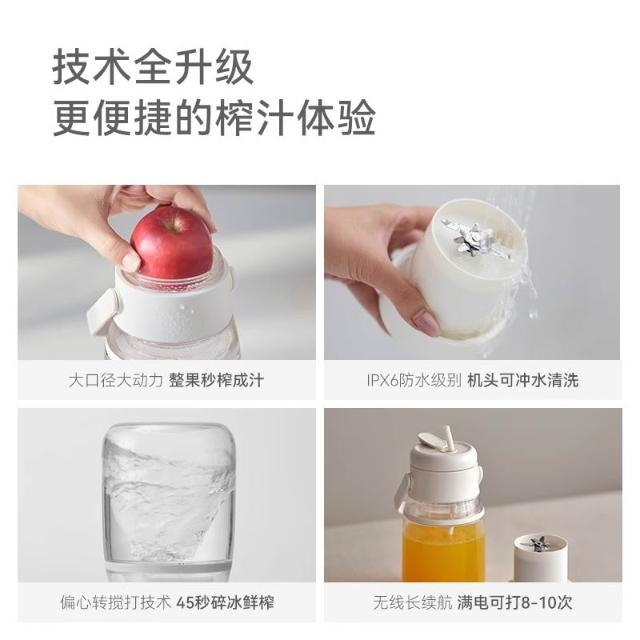 技术全升级
更便捷的榨汁体验

大口径大动力 整果秒榨成汁

IPX6防水级别 机头可冲水清洗

偏心转搅打技术 45秒碎冰鲜榨

无线长续航 满电可打8-10次