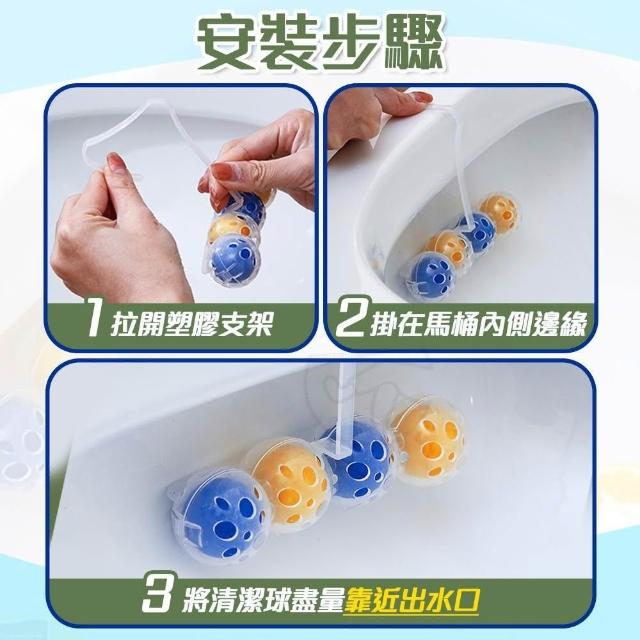 安裝步驟

1 拉開塑膠支架

2 掛在馬桶內側邊緣

3 將清潔球盡量靠近出水口