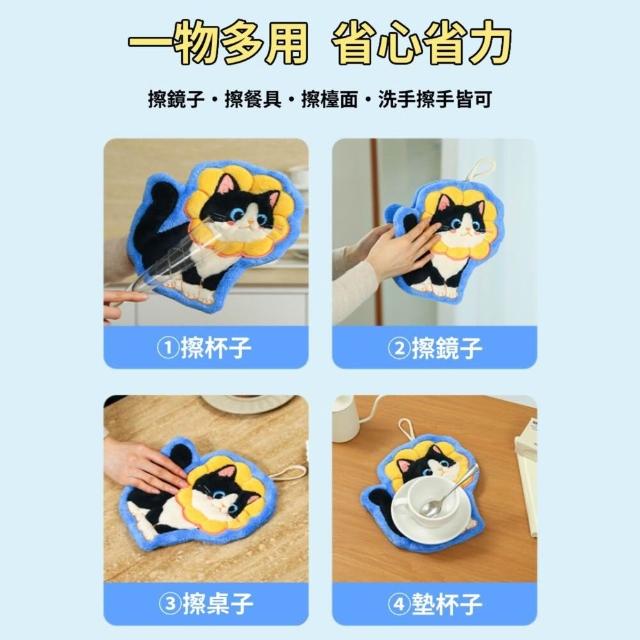 一物多用 省心省力

擦鏡子・擦餐具・擦檯面・洗手擦手皆可

①擦杯子

②擦鏡子

③擦桌子

④墊杯子