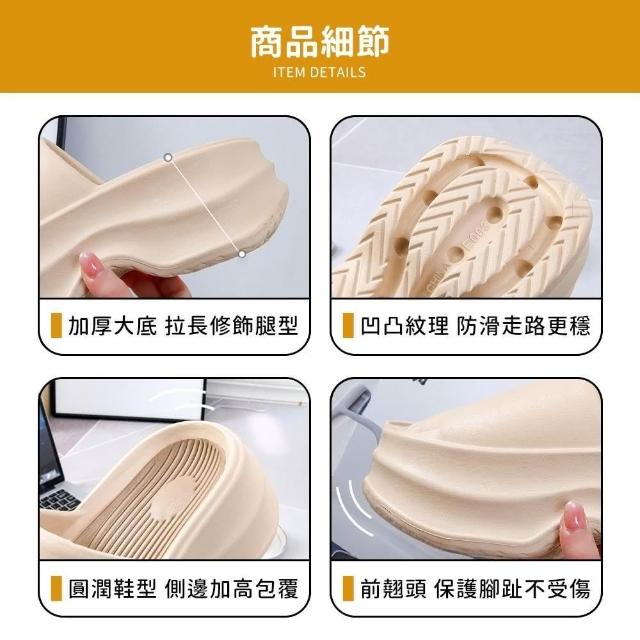 商品細節
ITEM DETAILS

加厚大底 拉長修飾腿型

凹凸紋理 防滑走路更穩

圓潤鞋型 側邊加高包覆

前翹頭 保護腳趾不受傷