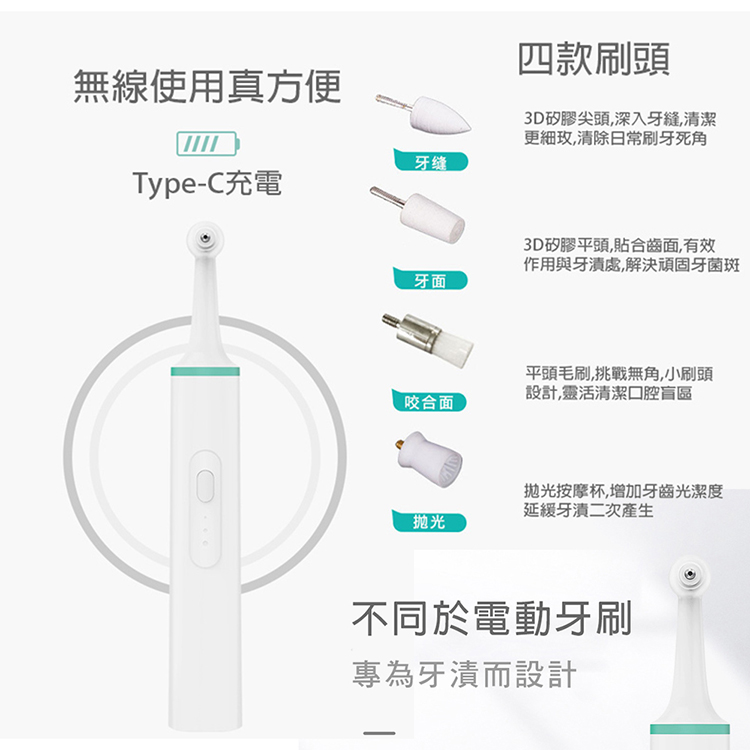 無線使用真方便

Type-C充電

四款刷頭

牙縫

3D矽膠尖頭,深入牙縫,清潔更細玫,清除日常刷牙死角

牙面

3D矽膠平頭,貼合齒面,有效作用與牙漬處,解決頑固牙菌斑

咬合面

平頭毛刷,挑戰無角,小刷頭設計,靈活清潔口腔盲區

拋光

拋光按摩杯,增加牙齒光潔度延緩牙漬二次產生

不同於電動牙刷

專為牙漬而設計