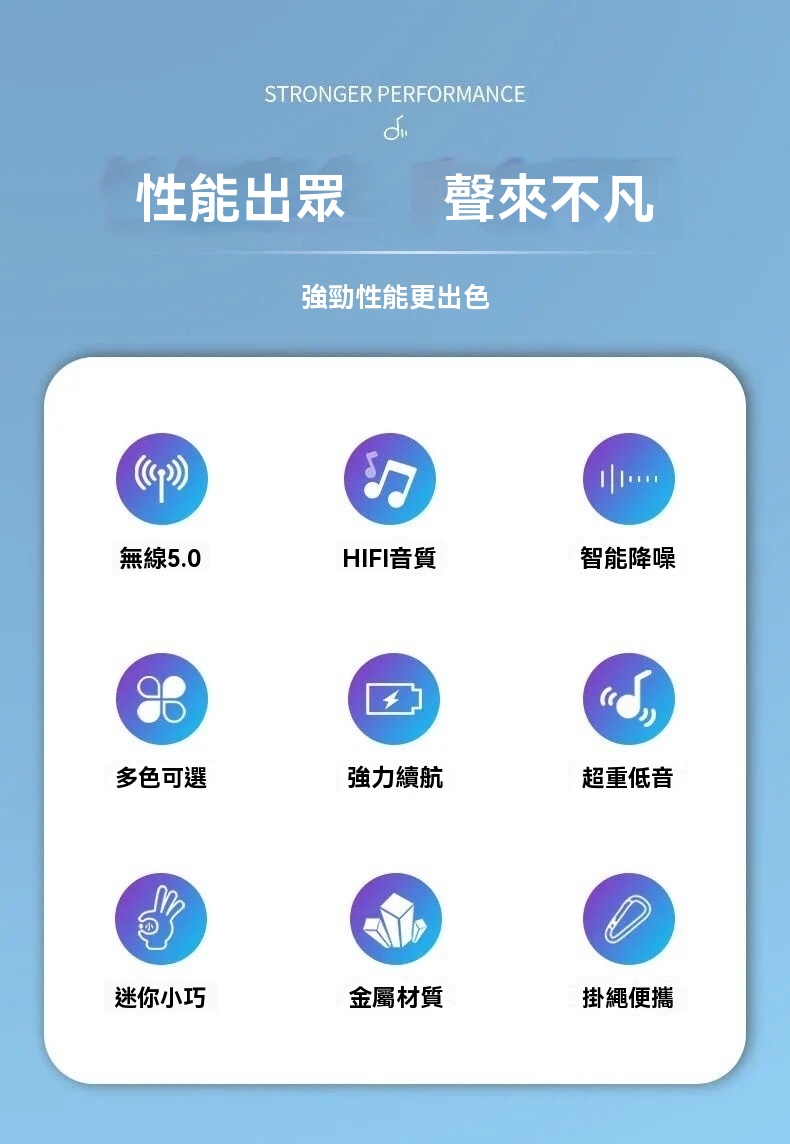 STRONGER PERFORMANCE

性能出眾 聲來不凡

強勁性能更出色

無線5.0

HIFI音質

智能降噪

多色可選

強力續航

超重低音

迷你小巧

金屬材質

掛繩便攜