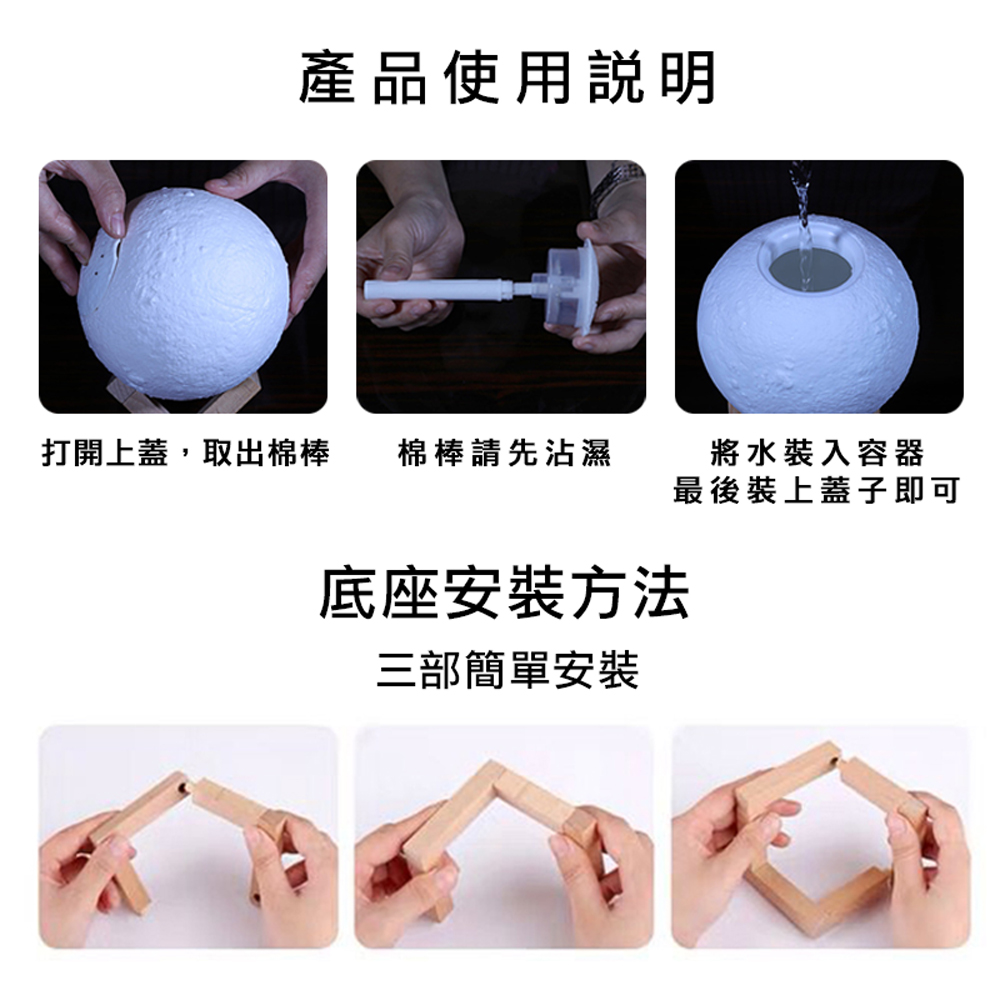 產品使用說明

打開上蓋，取出棉棒

棉棒請先沾濕

將水裝入容器
最後裝上蓋子即可

底座安裝方法

三部簡單安裝