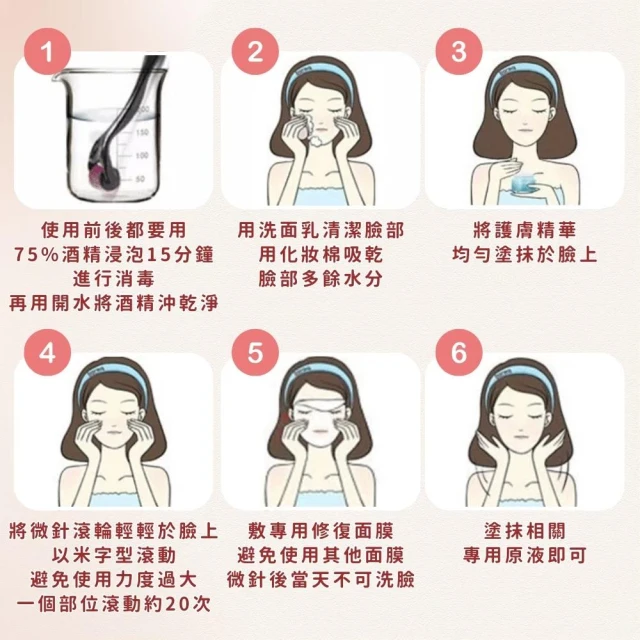 1

150
100
50

使用前後都要用
75%酒精浸泡15分鐘
進行消毒
再用開水將酒精沖乾淨

2

用洗面乳清潔臉部
用化妝棉吸乾
臉部多餘水分

3

將護膚精華
均勻塗抹於臉上

4

將微針滾輪輕輕於臉上
以米字型滾動
避免使用力度過大
一個部位滾動約20次

5

敷專用修復面膜
避免使用其他面膜
微針後當天不可洗臉

6

塗抹相關
專用原液即可