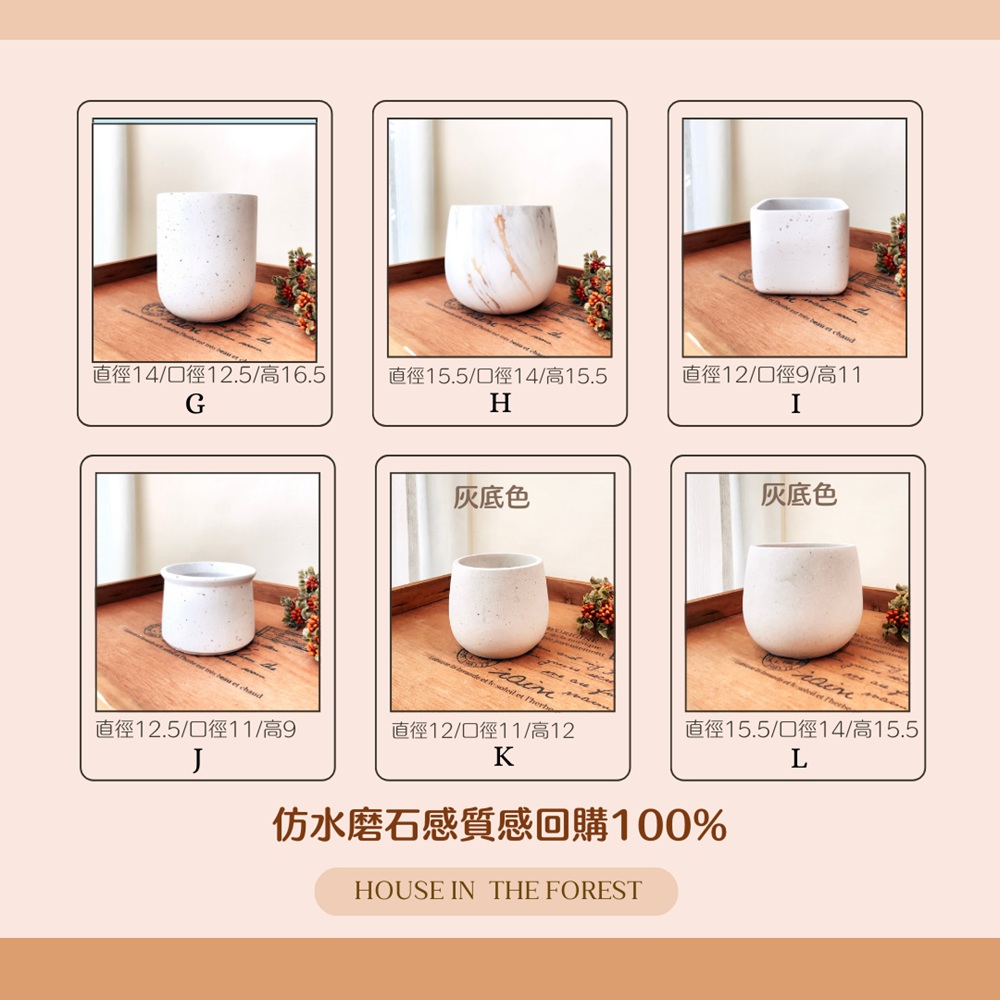 直徑14/口徑12.5/高16.5
G

直徑15.5/口徑14/高15.5
H

直徑12/口徑9/高11
I

直徑12.5/口徑11/高9
J

灰底色
直徑12/口徑11/高12
K

灰底色
直徑15.5/口徑14/高15.5
L

仿水磨石感質感回購100%

HOUSE IN THE FOREST