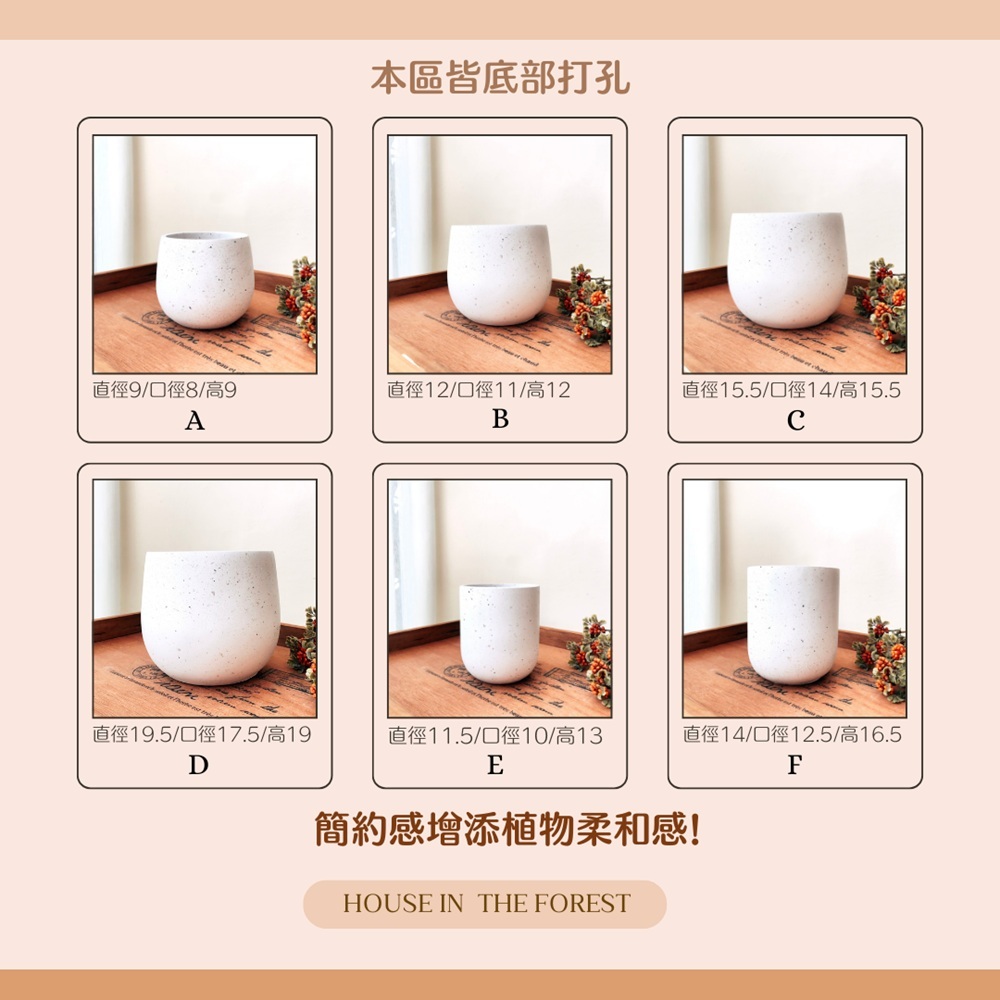 本區皆底部打孔

直徑9/口徑8/高9
A

直徑12/口徑11/高12
B

直徑15.5/口徑14/高15.5
C

直徑19.5/口徑17.5/高19
D

直徑11.5/口徑10/高13
E

直徑14/口徑12.5/高16.5
F

簡約感增添植物柔和感!

HOUSE IN THE FOREST