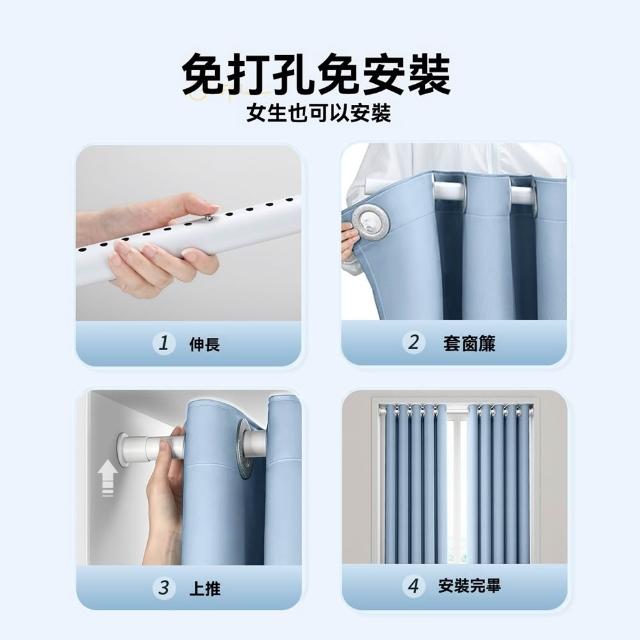 免打孔免安裝
女生也可以安裝

1 伸長

2 套窗簾

3 上推

4 安裝完畢