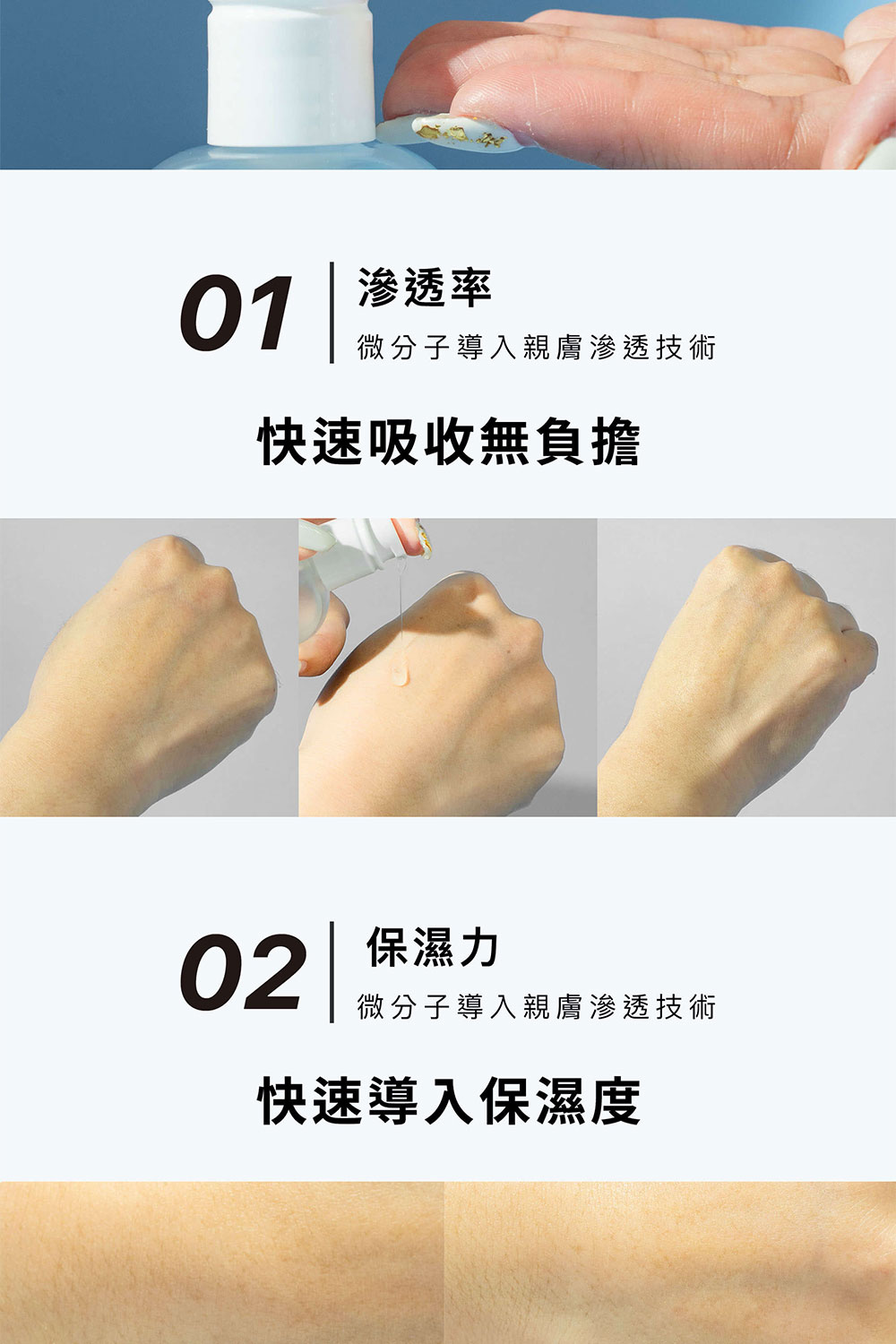 01
滲透率
微分子導入親膚滲透技術

快速吸收無負擔

02
保濕力
微分子導入親膚滲透技術

快速導入保濕度