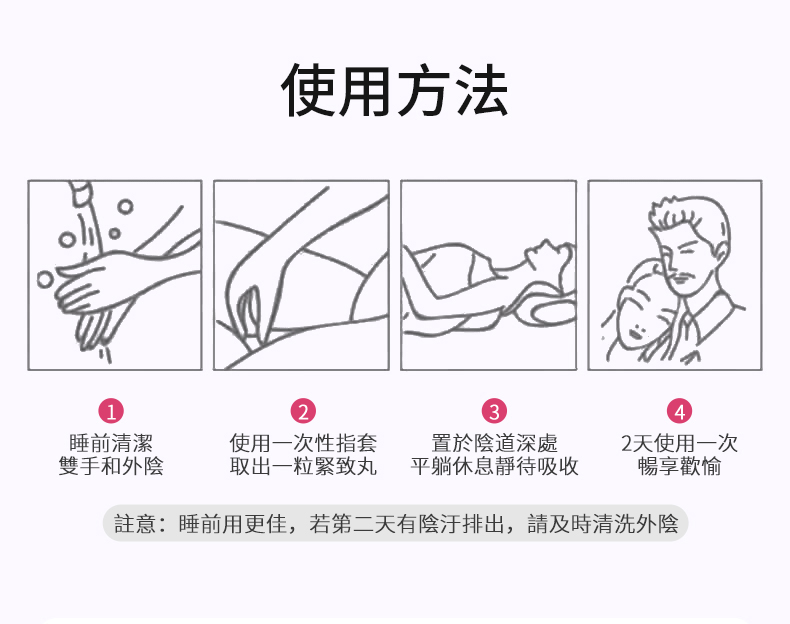 使用方法

1
睡前清潔
雙手和外陰

2
使用一次性指套
取出一粒緊致丸

3
置於陰道深處
平躺休息靜待吸收

4
2天使用一次
暢享歡愉

註意：睡前用更佳，若第二天有陰汙排出，請及時清洗外陰