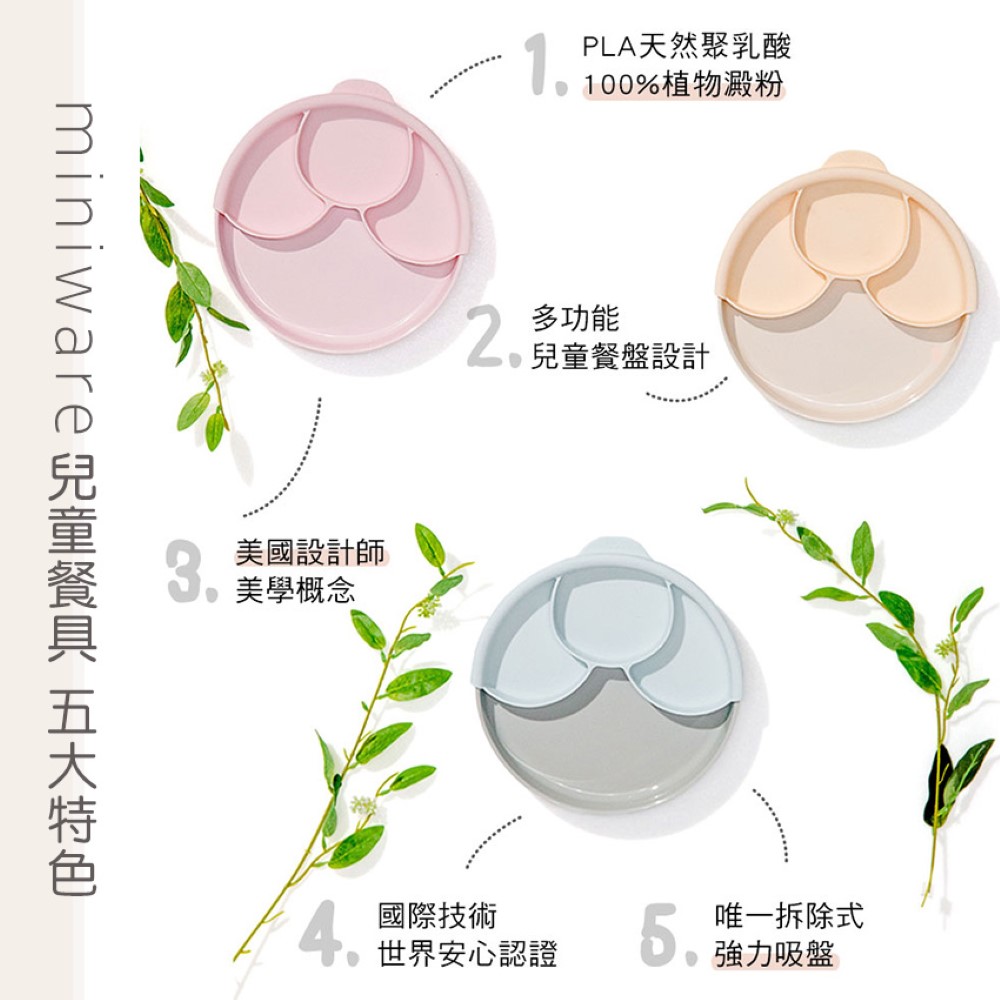 miniware 兒童餐具 五大特色

1. PLA天然聚乳酸
100%植物澱粉

2. 多功能
兒童餐盤設計

3. 美國設計師
美學概念

4. 國際技術
世界安心認證

5. 唯一拆除式
強力吸盤