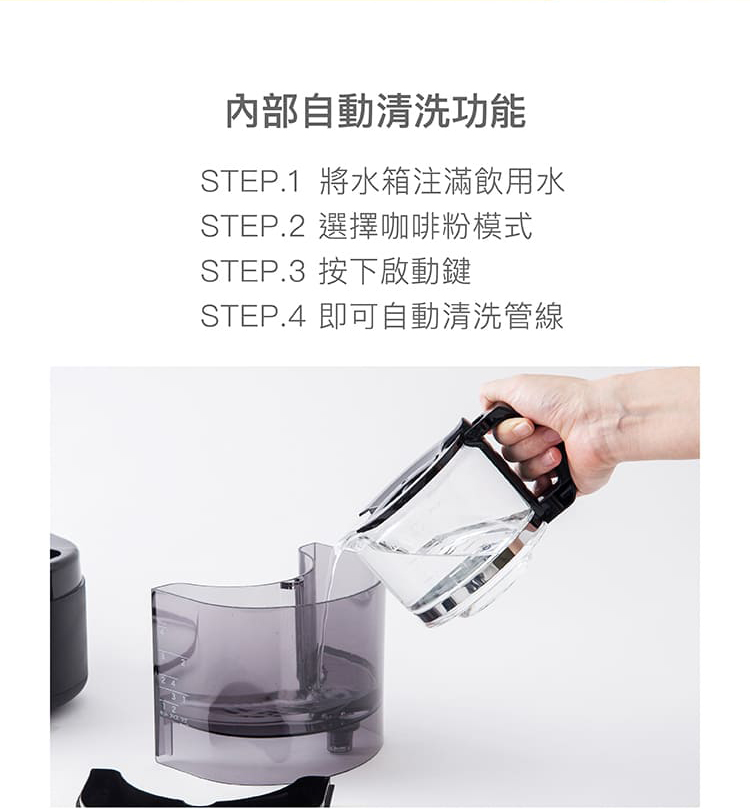 內部自動清洗功能

STEP.1 將水箱注滿飲用水
STEP.2 選擇咖啡粉模式
STEP.3 按下啟動鍵
STEP.4 即可自動清洗管線