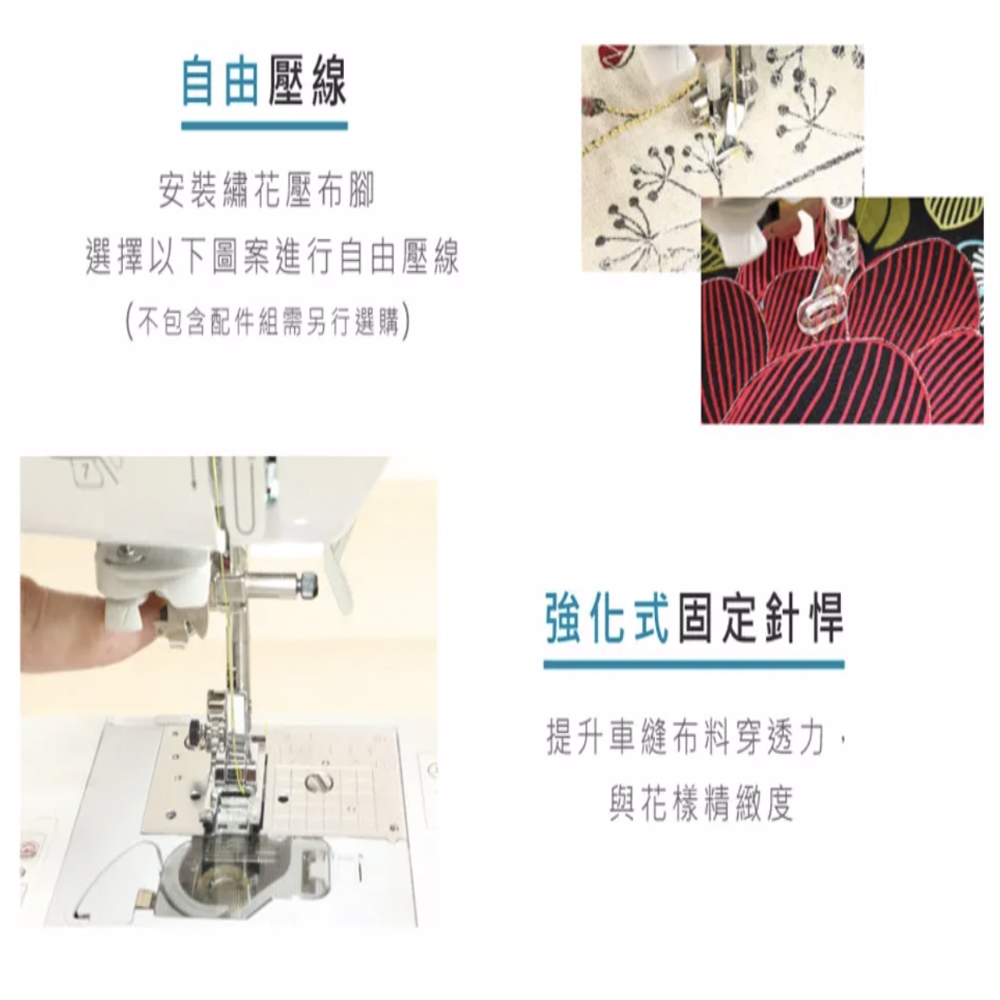 自由壓線

安裝繡花壓布腳
選擇以下圖案進行自由壓線
(不包含配件組需另行選購)

強化式固定針悍

提升車縫布料穿透力，
與花樣精緻度