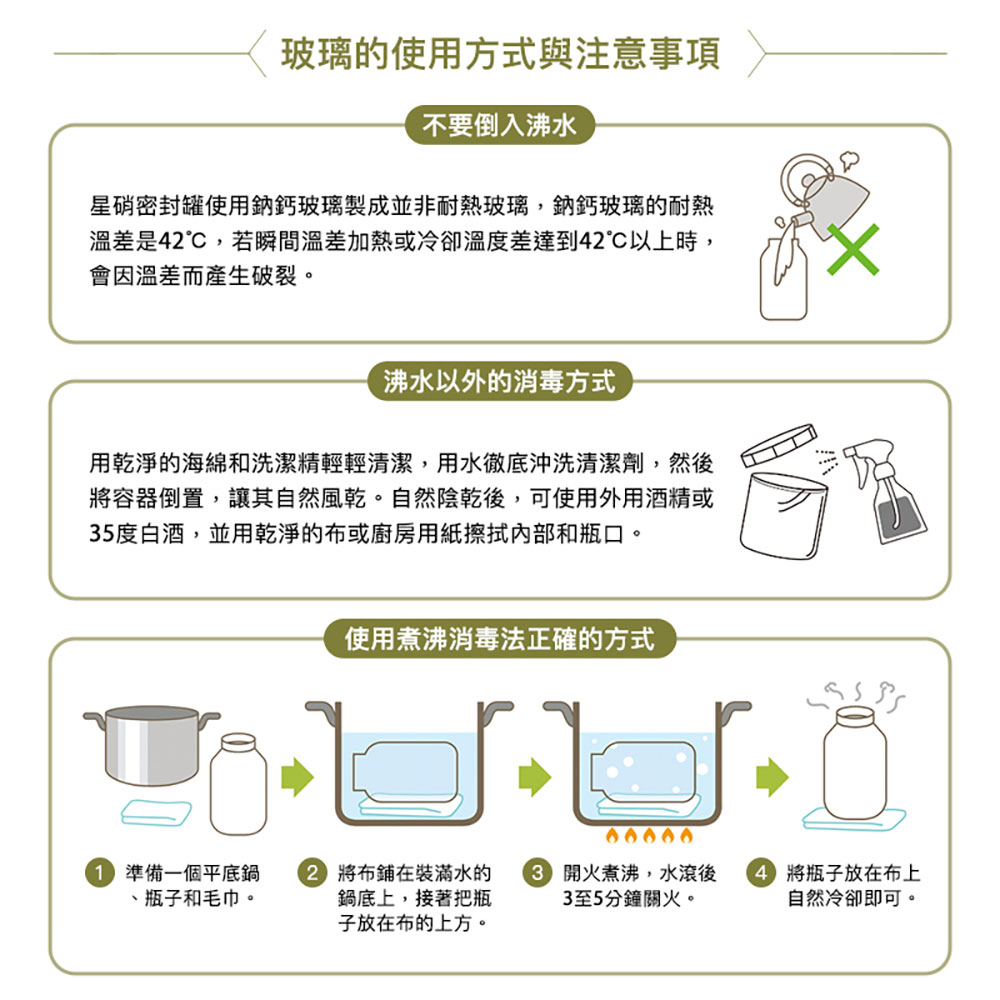 玻璃的使用方式與注意事項

不要倒入沸水

星硝密封罐使用鈉鈣玻璃製成並非耐熱玻璃，鈉鈣玻璃的耐熱溫差是42℃，若瞬間溫差加熱或冷卻溫度差達到42℃以上時，會因溫差而產生破裂。

沸水以外的消毒方式

用乾淨的海綿和洗潔精輕輕清潔，用水徹底沖洗清潔劑，然後將容器倒置，讓其自然風乾。自然陰乾後，可使用外用酒精或35度白酒，並用乾淨的布或廚房用紙擦拭內部和瓶口。

使用煮沸消毒法正確的方式

1 準備一個平底鍋、瓶子和毛巾。

2 將布鋪在裝滿水的鍋底上，接著把瓶子放在布的上方。

3 開火煮沸，水滾後3至5分鐘關火。

4 將瓶子放在布上自然冷卻即可。