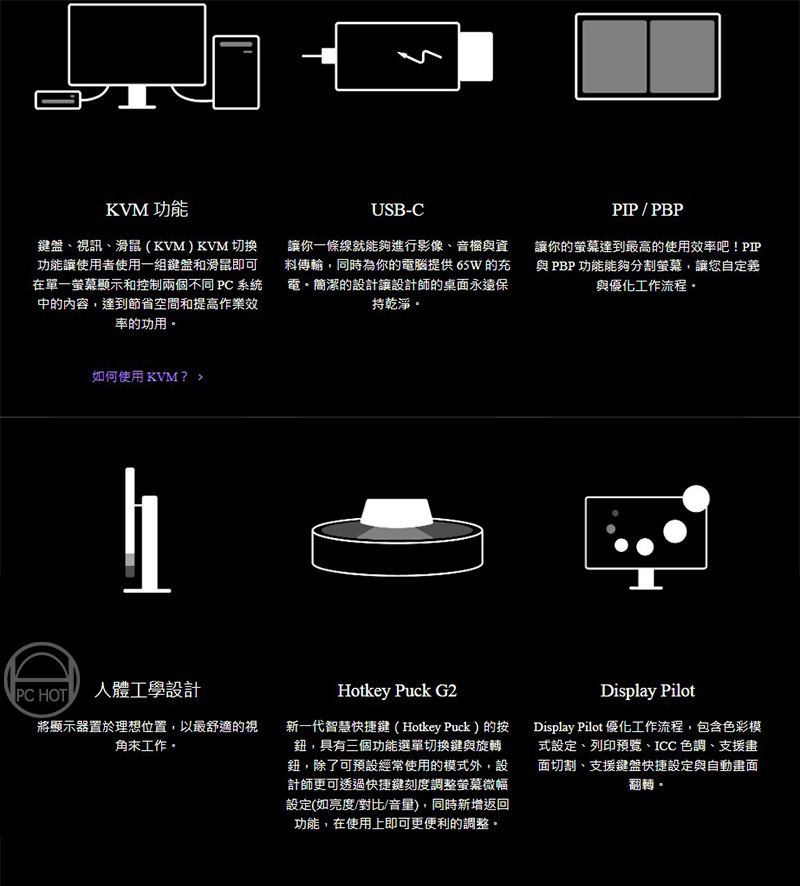 KVM 功能

鍵盤、視訊、滑鼠（KVM）KVM 切換功能讓使用者使用一組鍵盤和滑鼠即可在單一螢幕顯示和控制兩個不同 PC 系統中的內容，達到節省空間和提高作業效率的功用。

如何使用 KVM？ >

USB-C

讓你一條線就能夠進行影像、音檔與資料傳輸，同時為你的電腦提供 65W 的充電。簡潔的設計讓設計師的桌面永遠保持乾淨。

PIP / PBP

讓你的螢幕達到最高的使用效率吧！PIP 與 PBP 功能能夠分割螢幕，讓您自定義與優化工作流程。

PC HOT

人體工學設計

將顯示器置於理想位置，以最舒適的視角來工作。

Hotkey Puck G2

新一代智慧快捷鍵（Hotkey Puck）的按鈕，具有三個功能選單切換鍵與旋轉鈕，除了可預設經常使用的模式外，設計師更可透過快捷鍵刻度調整螢幕微幅設定(如亮度/對比/音量)，同時新增返回功能，在使用上即可更便利的調整。

Display Pilot

Display Pilot 優化工作流程，包含色彩模式設定、列印預覽、ICC 色調、支援畫面切割、支援鍵盤快捷設定與自動畫面翻轉。