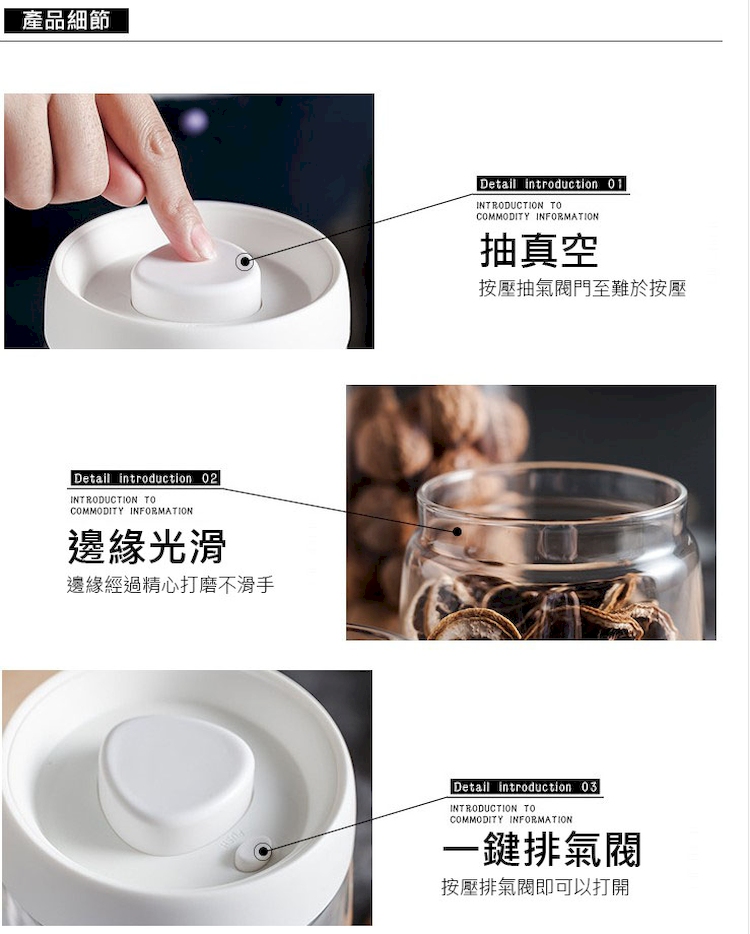 產品細節

Detail introduction 01
INTRODUCTION TO COMMODITY INFORMATION
抽真空
按壓抽氣閥門至難於按壓

Detail introduction 02
INTRODUCTION TO COMMODITY INFORMATION
邊緣光滑
邊緣經過精心打磨不滑手

Detail introduction 03
INTRODUCTION TO COMMODITY INFORMATION
一鍵排氣閥
按壓排氣閥即可以打開