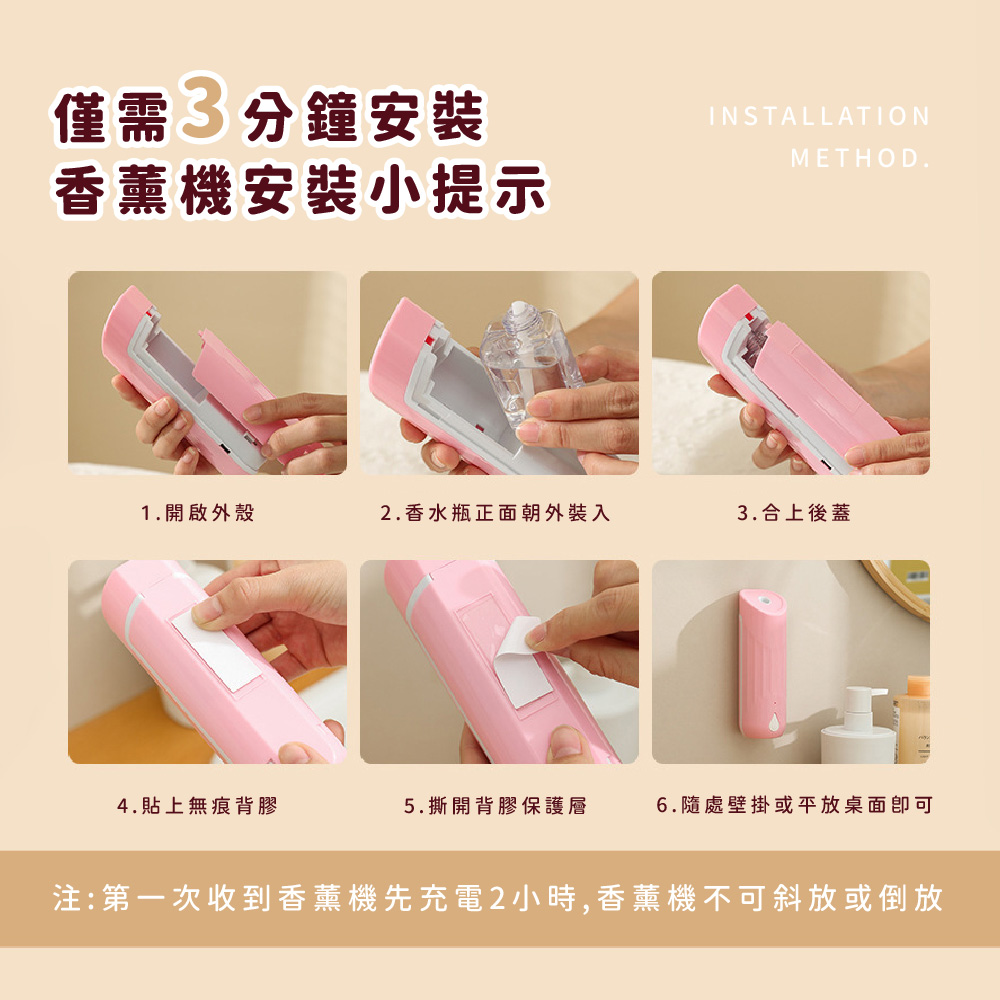 僅需3分鐘安裝
香薰機安裝小提示

INSTALLATION METHOD.

1.開啟外殼

2.香水瓶正面朝外裝入

3.合上後蓋

4.貼上無痕背膠

5.撕開背膠保護層

6.隨處壁掛或平放桌面即可

注:第一次收到香薰機先充電2小時,香薰機不可斜放或倒放