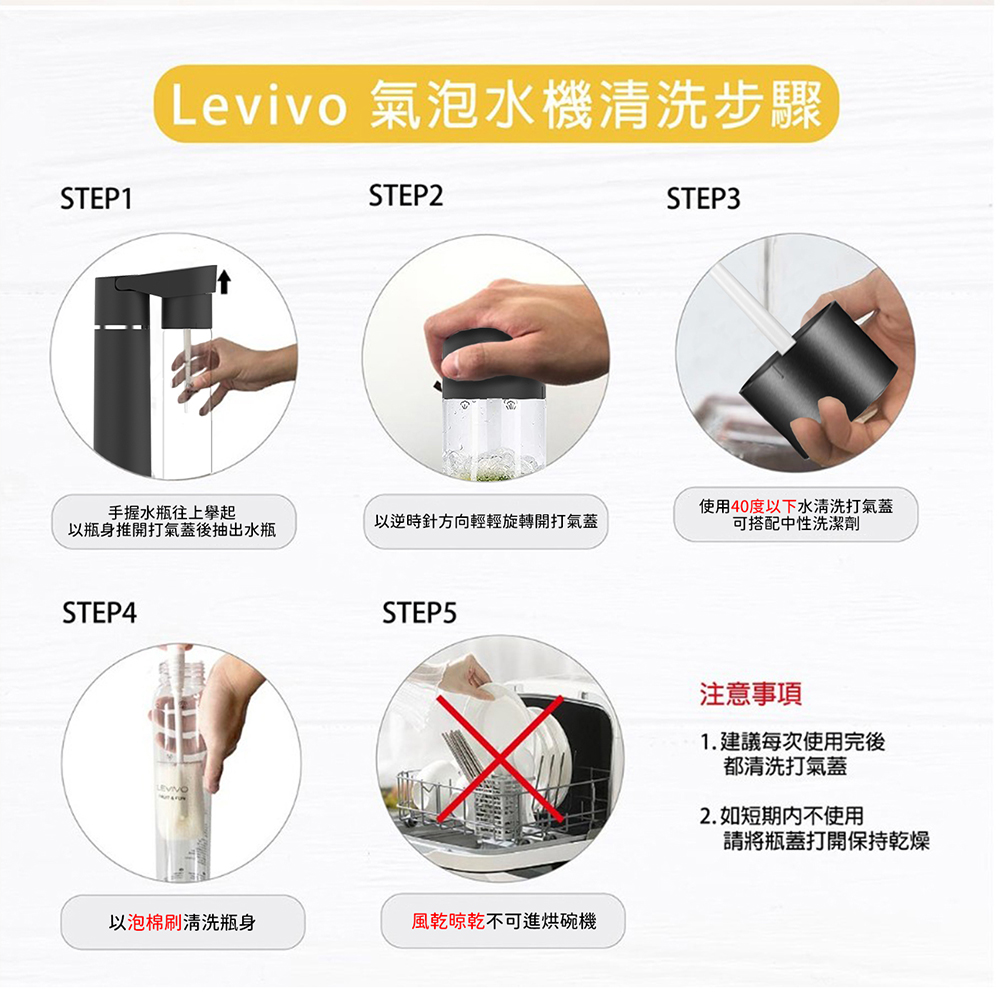 Levivo 氣泡水機清洗步驟

STEP1

手握水瓶往上舉起
以瓶身推開打氣蓋後抽出水瓶

STEP2

以逆時針方向輕輕旋轉開打氣蓋

STEP3

使用40度以下水清洗打氣蓋
可搭配中性洗潔劑

STEP4

LEVIVO

以泡棉刷清洗瓶身

STEP5

風乾晾乾不可進烘碗機

注意事項

1. 建議每次使用完後
都清洗打氣蓋

2. 如短期內不使用
請將瓶蓋打開保持乾燥