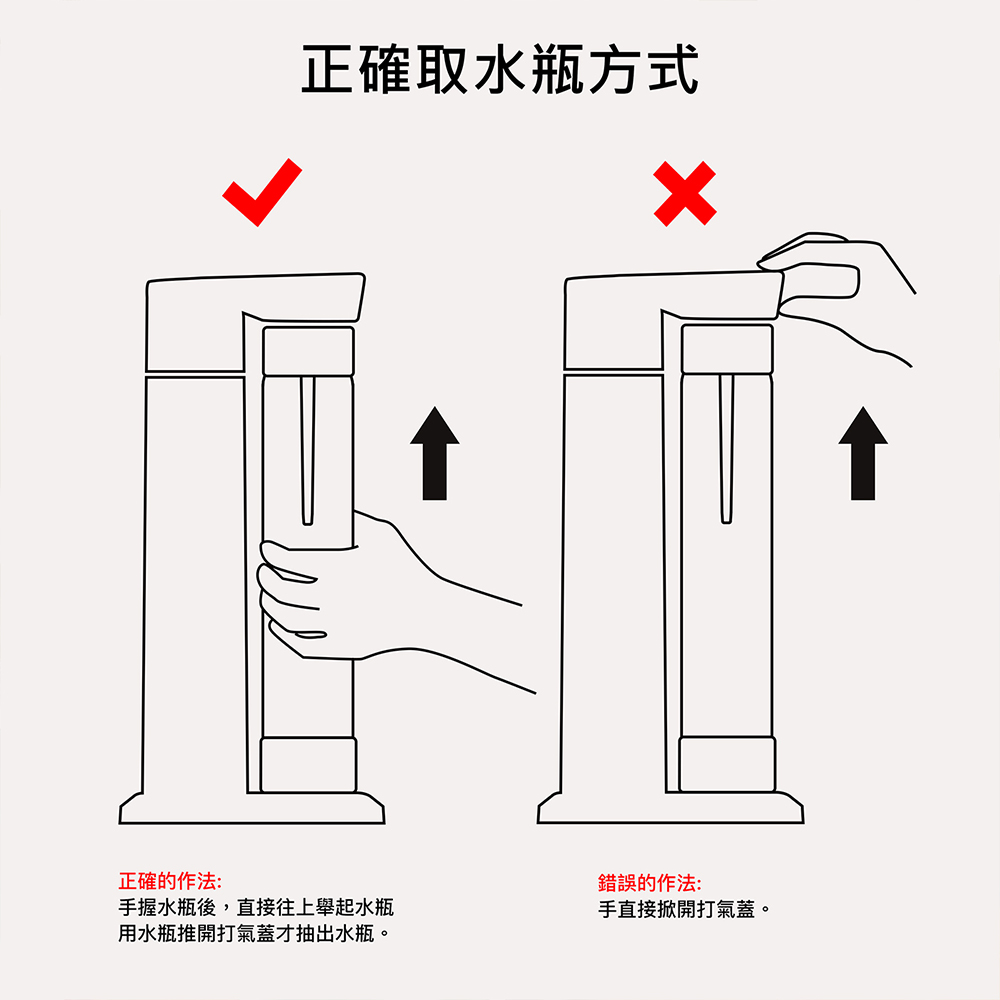 正確取水瓶方式

正確的作法:
手握水瓶後，直接往上舉起水瓶
用水瓶推開打氣蓋才抽出水瓶。

錯誤的作法:
手直接掀開打氣蓋。