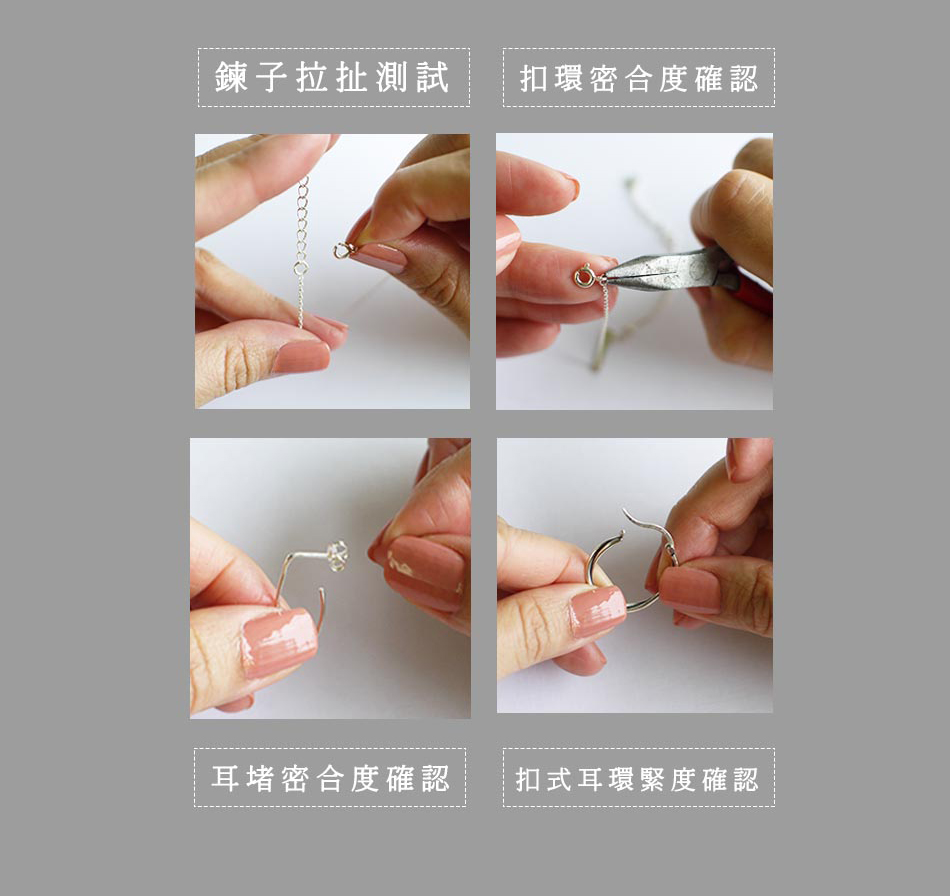 鍊子拉扯測試

扣環密合度確認

耳堵密合度確認

扣式耳環緊度確認