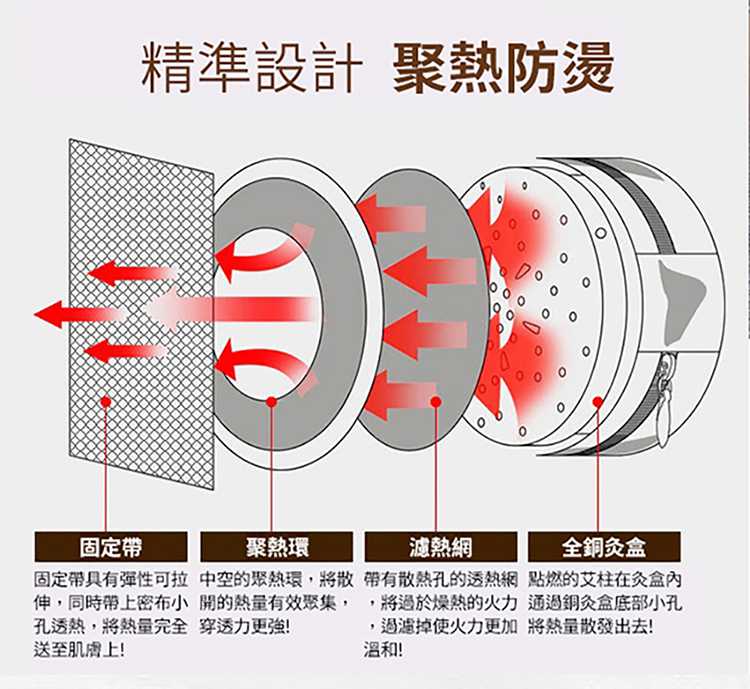 精準設計 聚熱防燙

固定帶

固定帶具有彈性可拉伸，同時帶上密布小孔透熱，將熱量完全送至肌膚上!

聚熱環

中空的聚熱環，將散開的熱量有效聚集，穿透力更強!

濾熱網

帶有散熱孔的透熱網，將過於燥熱的火力，過濾掉使火力更加溫和!

全銅灸盒

點燃的艾柱在灸盒內通過銅灸盒底部小孔將熱量散發出去!