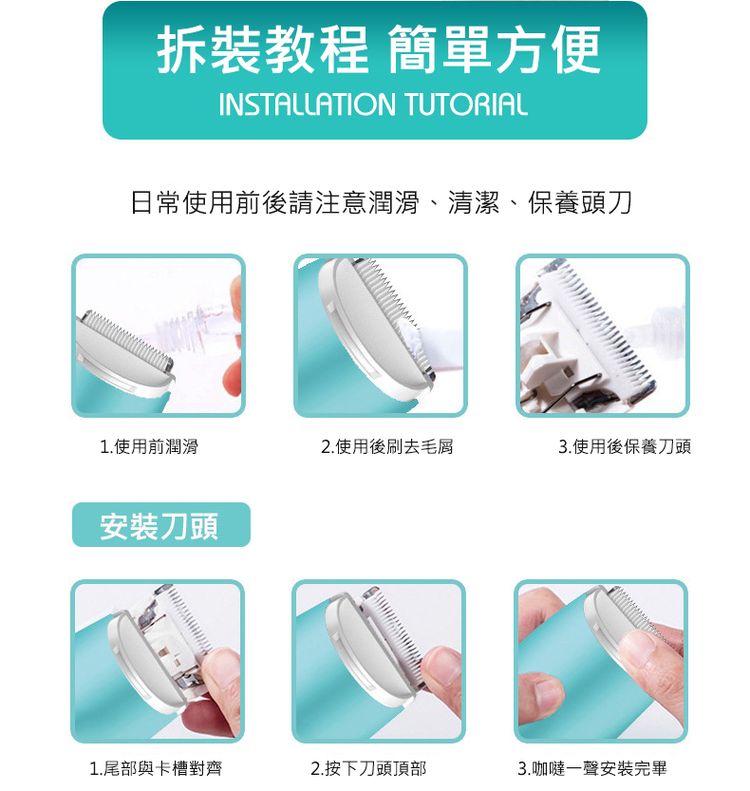 拆裝教程 簡單方便
INSTALLATION TUTORIAL

日常使用前後請注意潤滑、清潔、保養頭刀

1.使用前潤滑

2.使用後刷去毛屑

3.使用後保養刀頭

安裝刀頭

1.尾部與卡槽對齊

2.按下刀頭頂部

3.咖噠一聲安裝完畢